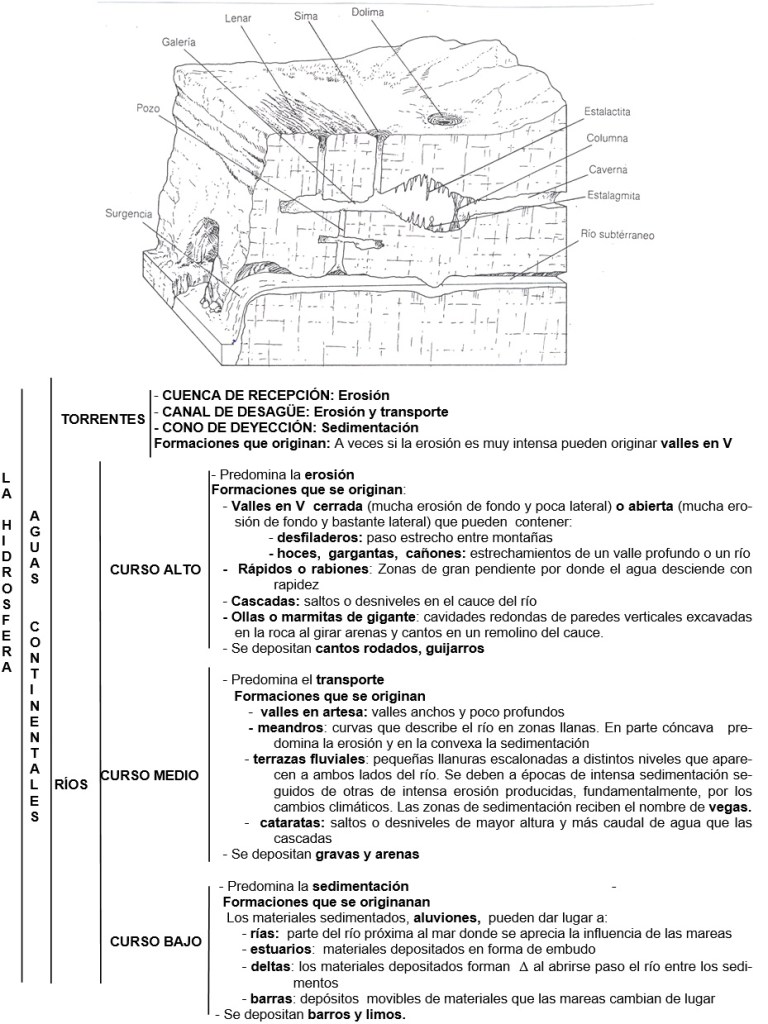 Lenar
Sima
Dolima
Galería
Pozo
Estalactita
Columna
Caverna
Estalagmita
Surgencia
Río subtérraneo

LA HIDROSFERA

AGUAS CONTINENTALES

TORRENTES
- CUENCA DE RECEPCIÓN: Erosión
- CANAL DE DESAGÜE: Erosión y transporte
- CONO DE DEYECCIÓN: Sedimentación
Formaciones que originan: A veces si la erosión es muy intensa pueden originar valles en V

RÍOS

CURSO ALTO
- Predomina la erosión
Formaciones que se originan:
- Valles en V cerrada (mucha erosión de fondo y poca lateral) o abierta (mucha erosión de fondo y bastante lateral) que pueden contener:
- desfiladeros: paso estrecho entre montañas
- hoces, gargantas, cañones: estrechamientos de un valle profundo o un río
- Rápidos o rabiones: Zonas de gran pendiente por donde el agua desciende con rapidez
- Cascadas: saltos o desniveles en el cauce del río
- Ollas o marmitas de gigante: cavidades redondas de paredes verticales excavadas en la roca al girar arenas y cantos en un remolino del cauce.
- Se depositan cantos rodados, guijarros

CURSO MEDIO
- Predomina el transporte
Formaciones que se originan
- valles en artesa: valles anchos y poco profundos
- meandros: curvas que describe el río en zonas llanas. En parte cóncava predomina la erosión y en la convexa la sedimentación
- terrazas fluviales: pequeñas llanuras escalonadas a distintos niveles que aparecen a ambos lados del río. Se deben a épocas de intensa sedimentación seguidos de otras de intensa erosión producidas, fundamentalmente, por los cambios climáticos. Las zonas de sedimentación reciben el nombre de vegas.
- cataratas: saltos o desniveles de mayor altura y más caudal de agua que las cascadas
- Se depositan gravas y arenas

CURSO BAJO
- Predomina la sedimentación -
Formaciones que se originanan
Los materiales sedimentados, aluviones, pueden dar lugar a:
- rías: parte del río próxima al mar donde se aprecia la influencia de las mareas
- estuarios: materiales depositados en forma de embudo
- deltas: los materiales depositados forman $\Delta$ al abrirse paso el río entre los sedimentos
- barras: depósitos movibles de materiales que las mareas cambian de lugar
- Se depositan barros y limos.