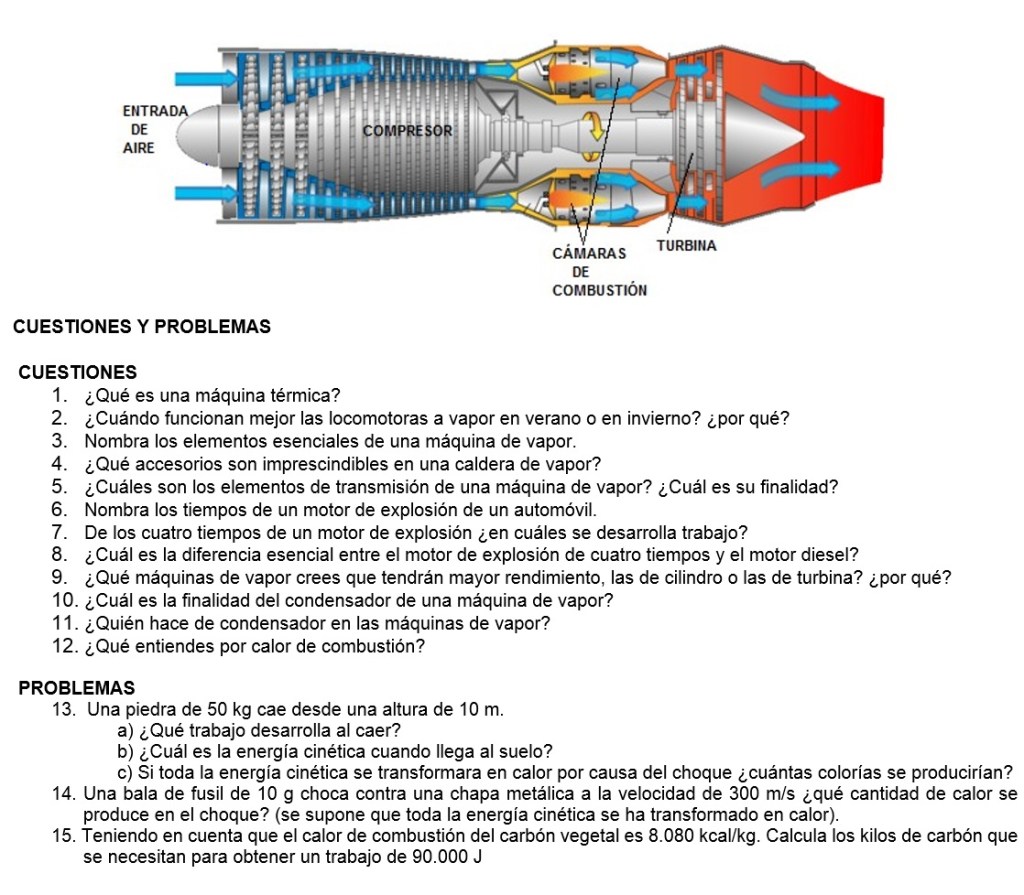 ENTRADA DE AIRE

COMPRESOR

CÁMARAS DE COMBUSTIÓN

TURBINA

CUESTIONES Y PROBLEMAS

CUESTIONES
1. ¿Qué es una máquina térmica?
2. ¿Cuándo funcionan mejor las locomotoras a vapor en verano o en invierno? ¿por qué?
3. Nombra los elementos esenciales de una máquina de vapor.
4. ¿Qué accesorios son imprescindibles en una caldera de vapor?
5. ¿Cuáles son los elementos de transmisión de una máquina de vapor? ¿Cuál es su finalidad?
6. Nombra los tiempos de un motor de explosión de un automóvil.
7. De los cuatro tiempos de un motor de explosión ¿en cuáles se desarrolla trabajo?
8. ¿Cuál es la diferencia esencial entre el motor de explosión de cuatro tiempos y el motor diesel?
9. ¿Qué máquinas de vapor crees que tendrán mayor rendimiento, las de cilindro o las de turbina? ¿por qué?
10. ¿Cuál es la finalidad del condensador de una máquina de vapor?
11. ¿Quién hace de condensador en las máquinas de vapor?
12. ¿Qué entiendes por calor de combustión?

PROBLEMAS
13. Una piedra de 50 kg cae desde una altura de 10 m.
a) ¿Qué trabajo desarrolla al caer?
b) ¿Cuál es la energía cinética cuando llega al suelo?
c) Si toda la energía cinética se transformara en calor por causa del choque ¿cuántas colorías se producirían?
14. Una bala de fusil de 10 g choca contra una chapa metálica a la velocidad de 300 m/s ¿qué cantidad de calor se produce en el choque? (se supone que toda la energía cinética se ha transformado en calor).
15. Teniendo en cuenta que el calor de combustión del carbón vegetal es 8.080 kcal/kg. Calcula los kilos de carbón que se necesitan para obtener un trabajo de 90.000 J